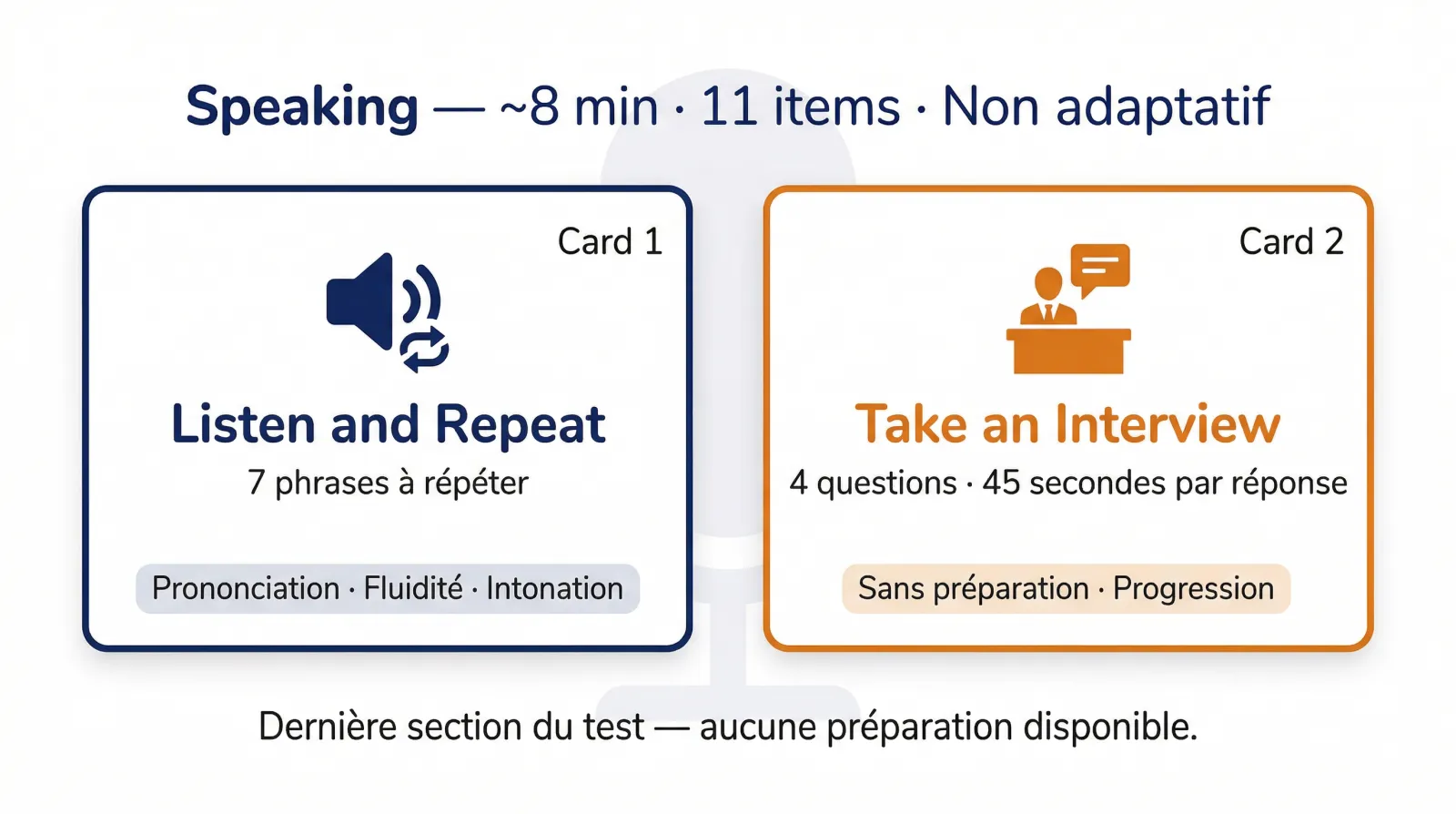 Speaking — ~8 min · 11 items · Non adaptatif

Card 1

Listen and Repeat

7 phrases à répéter

Prononciation · Fluidité · Intonation

Card 2

Take an Interview

4 questions · 45 secondes par réponse

Sans préparation · Progression

Dernière section du test — aucune préparation disponible.